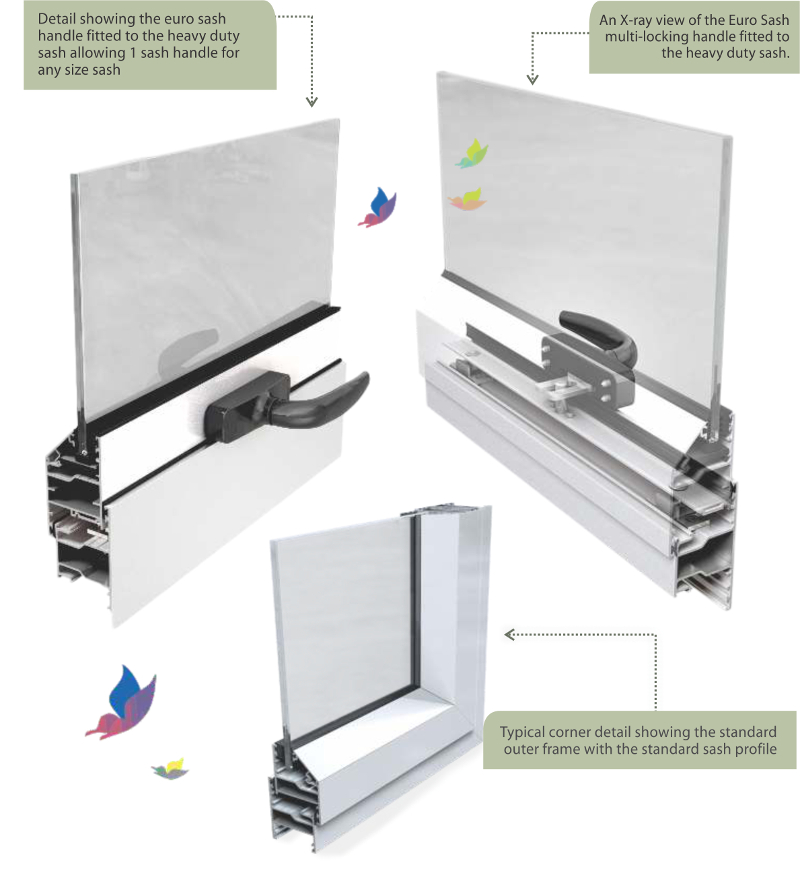 Detail showing the euro sash handle fitted to the heavy duty sash allowing 1 sash handle for any size sash

An X-ray view of the Euro Sash multi-locking handle fitted to the heavy duty sash.

Typical corner detail showing the standard outer frame with the standard sash profile